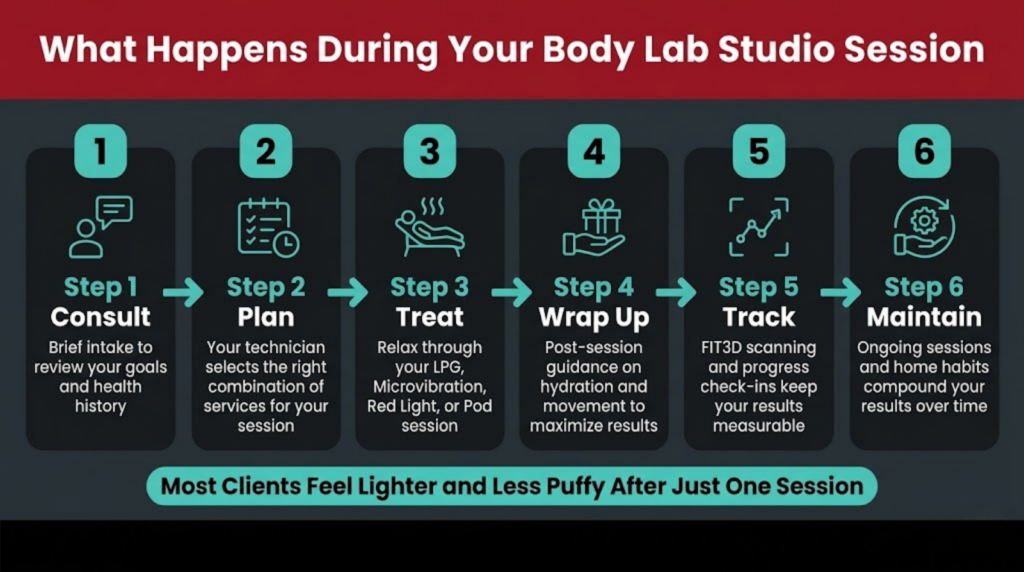 What Happens During Your Body Lab Studio Session

1
Step 1
Consult
Brief intake to review your goals and health history

2
Step 2
Plan
Your technician selects the right combination of services for your session

3
Step 3
Treat
Relax through your LPG, Microvibration, Red Light, or Pod session

4
Step 4
Wrap Up
Post-session guidance on hydration and movement to maximize results

5
Step 5
Track
FIT3D scanning and progress check-ins keep your results measurable

6
Step 6
Maintain
Ongoing sessions and home habits compound your results over time

Most Clients Feel Lighter and Less Puffy After Just One Session